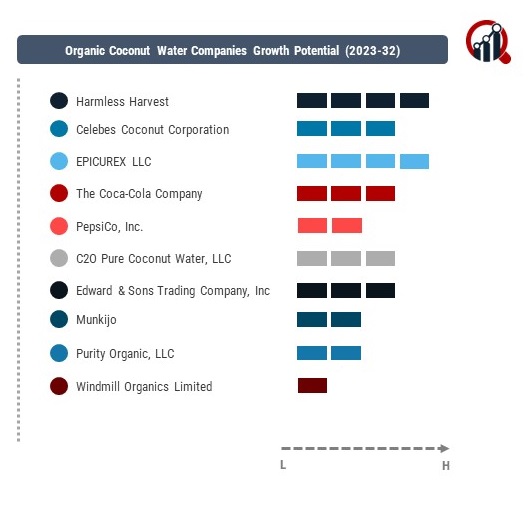 Organic Coconut Water Companies Growth Potential (2023-32)

Harmless Harvest
Celebes Coconut Corporation
EPICUREX LLC
The Coca-Cola Company
PepsiCo, Inc.
C2O Pure Coconut Water, LLC
Edward & Sons Trading Company, Inc
Munkijo
Purity Organic, LLC
Windmill Organics Limited

L
H