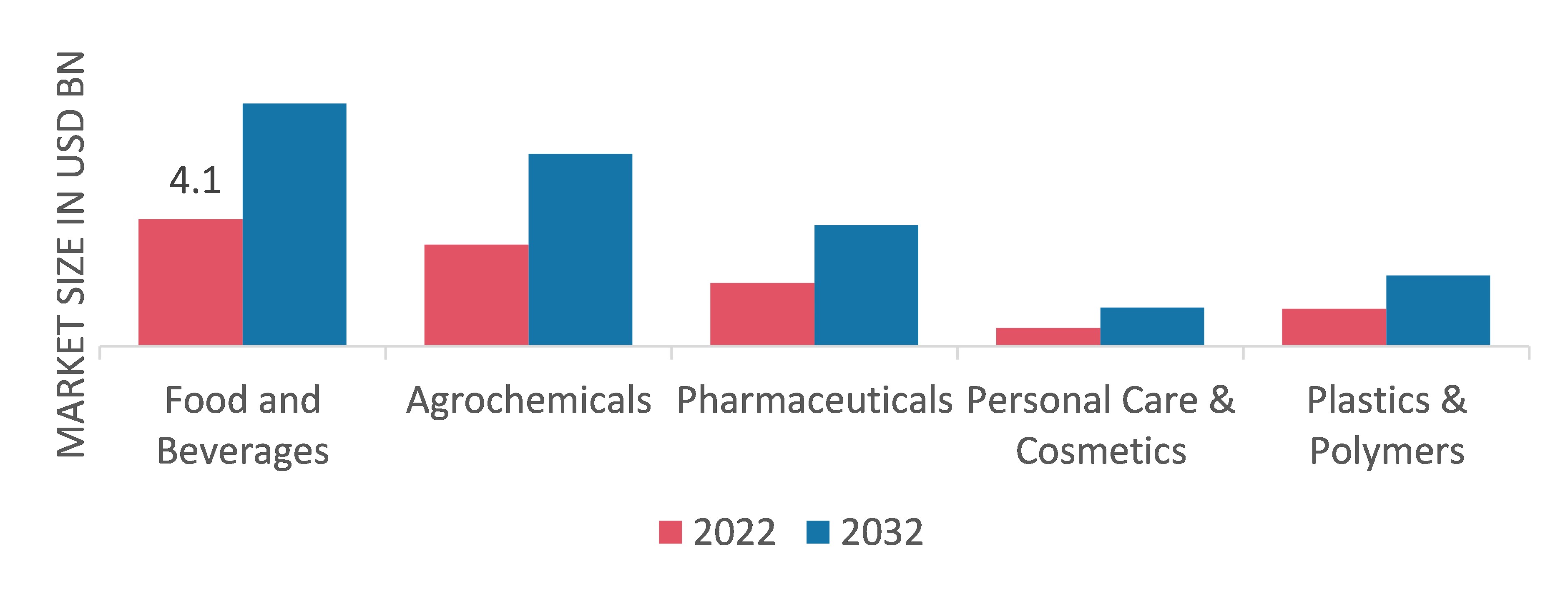 MARKET SIZE IN USD BN

4.1

Food and Beverages

Agrochemicals

Pharmaceuticals

Personal Care & Cosmetics

Plastics & Polymers

2022 2032