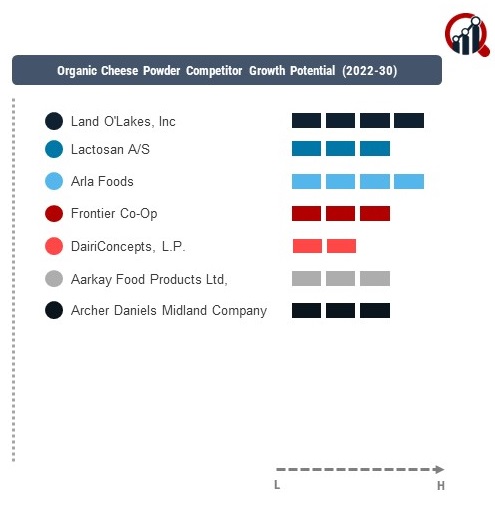 Organic Cheese Powder Competitor Growth Potential (2022-30)

Land O'Lakes, Inc

Lactosan A/S

Arla Foods

Frontier Co-Op

DairiConcepts, L.P.

Aarkay Food Products Ltd,

Archer Daniels Midland Company

L

H