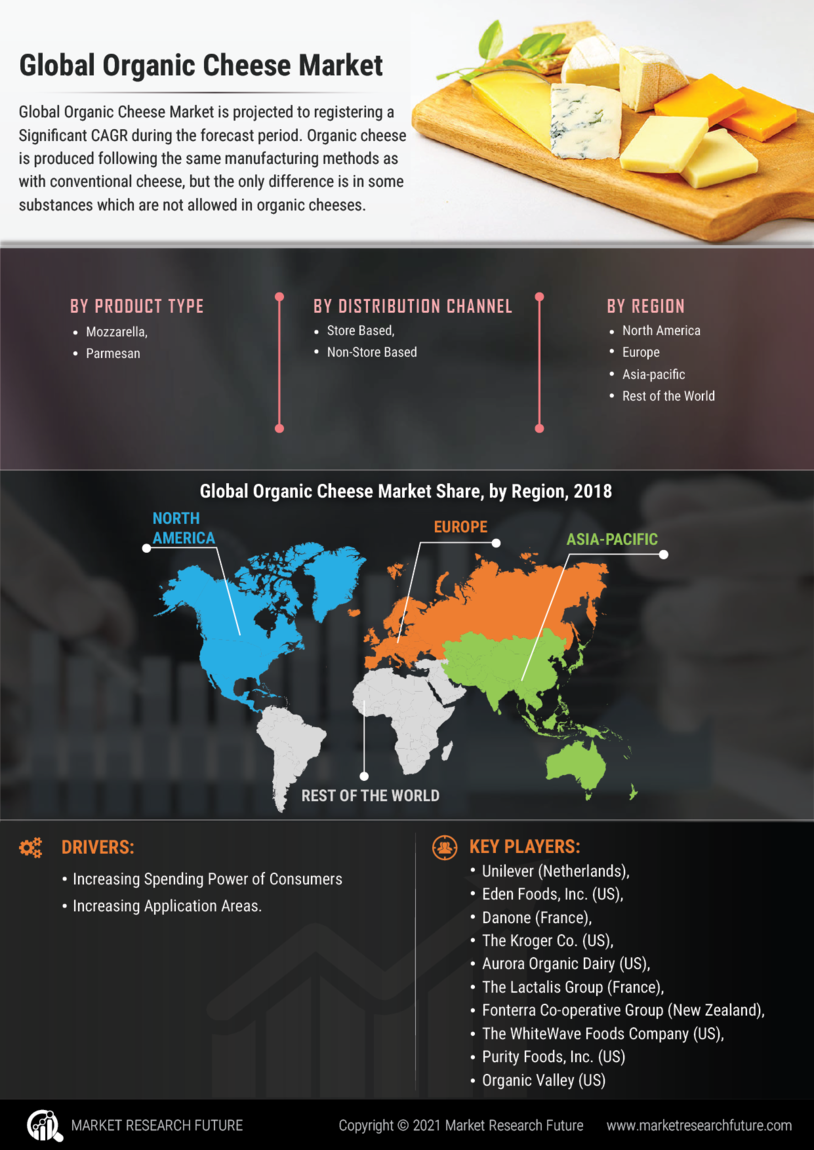 Global Organic Cheese Market

Global Organic Cheese Market is projected to registering a Significant CAGR during the forecast period. Organic cheese is produced following the same manufacturing methods as with conventional cheese, but the only difference is in some substances which are not allowed in organic cheeses.

BY PRODUCT TYPE
• Mozzarella,
• Parmesan

BY DISTRIBUTION CHANNEL
• Store Based,
• Non-Store Based

BY REGION
• North America
• Europe
• Asia-pacific
• Rest of the World

Global Organic Cheese Market Share, by Region, 2018

NORTH AMERICA
EUROPE
ASIA-PACIFIC
REST OF THE WORLD

DRIVERS:
• Increasing Spending Power of Consumers
• Increasing Application Areas.

KEY PLAYERS:
• Unilever (Netherlands),
• Eden Foods, Inc. (US),
• Danone (France),
• The Kroger Co. (US),
• Aurora Organic Dairy (US),
• The Lactalis Group (France),
• Fonterra Co-operative Group (New Zealand),
• The WhiteWave Foods Company (US),
• Purity Foods, Inc. (US)
• Organic Valley (US)

MARKET RESEARCH FUTURE
Copyright © 2021 Market Research Future
www.marketresearchfuture.com