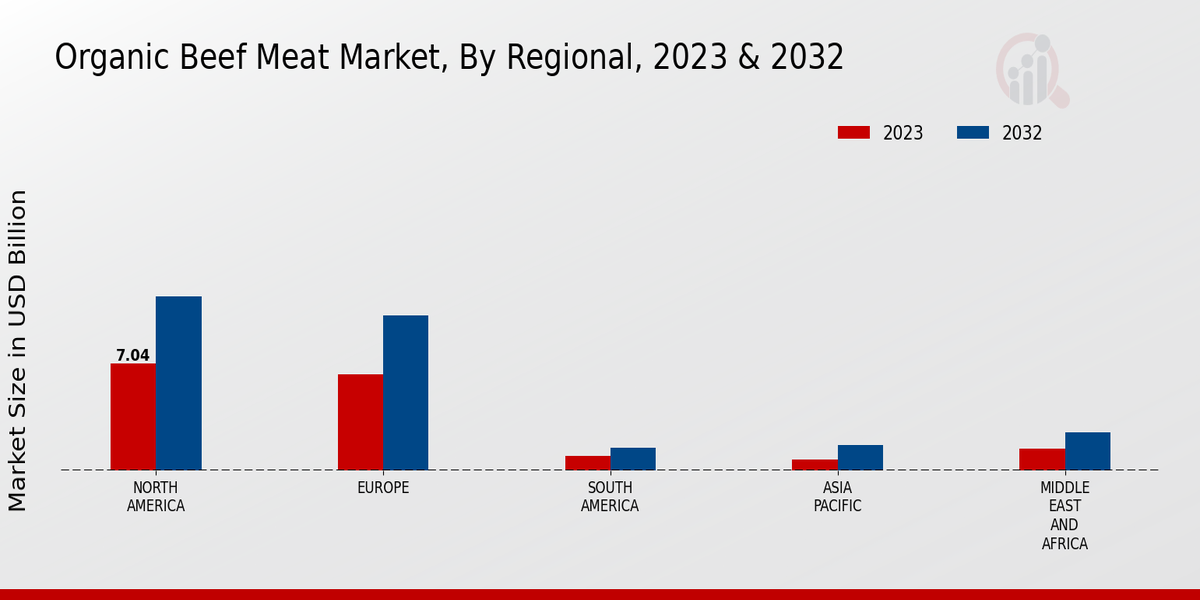 Organic Beef Meat Market, By Regional, 2023 & 2032

2023
2032

Market Size in USD Billion

7.04

NORTH AMERICA
EUROPE
SOUTH AMERICA
ASIA PACIFIC
MIDDLE EAST AND AFRICA