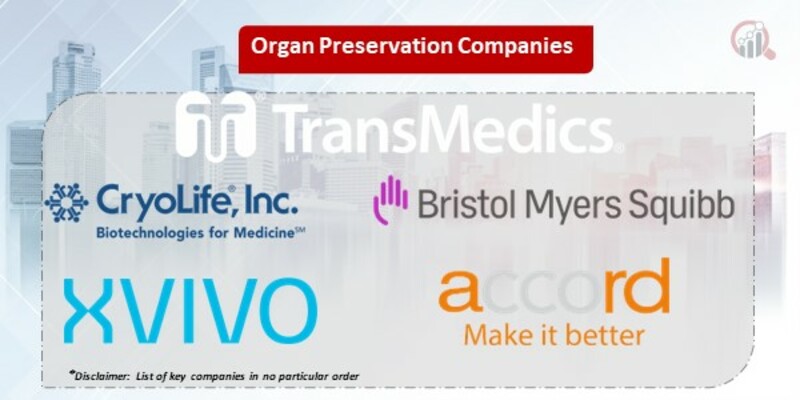 Organ Preservation Companies

TransMedics

CryoLife, Inc.
Biotechnologies for Medicine℠

Bristol Myers Squibb

XVIVO

accord
Make it better

*Disclaimer: List of key companies in no particular order