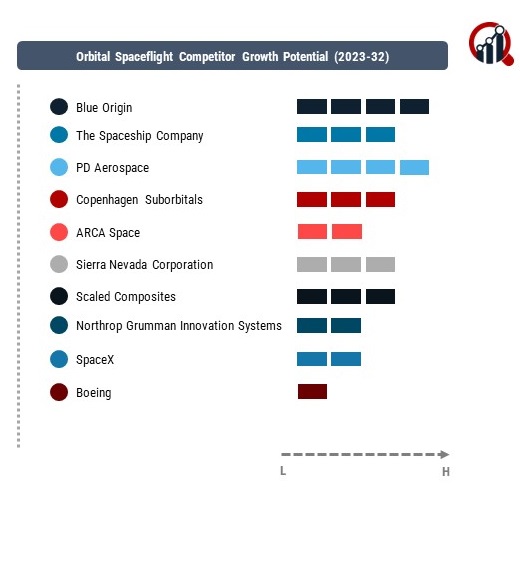 Orbital Spaceflight Competitor Growth Potential (2023-32)

Blue Origin
The Spaceship Company
PD Aerospace
Copenhagen Suborbitals
ARCA Space
Sierra Nevada Corporation
Scaled Composites
Northrop Grumman Innovation Systems
SpaceX
Boeing

L
H