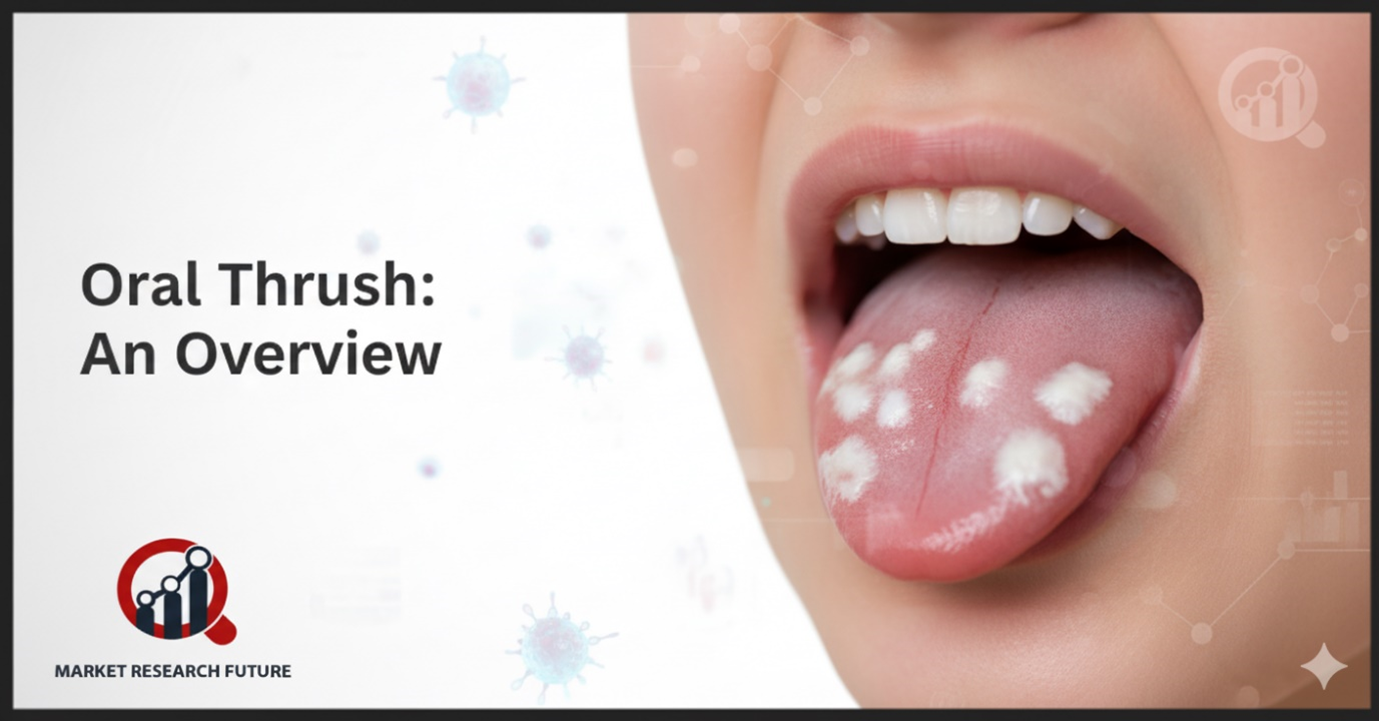 Oral Thrush: An Overview

MARKET RESEARCH FUTURE