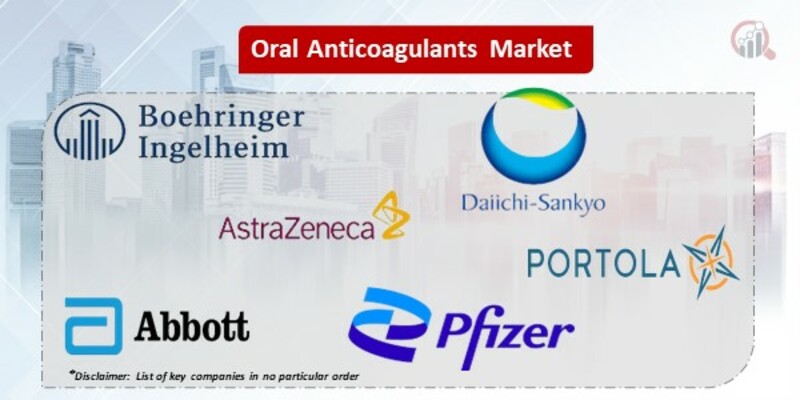 Oral Anticoagulants Market

Boehringer Ingelheim

Daiichi-Sankyo

AstraZeneca

PORTOLA

Abbott

Pfizer

*Disclaimer: List of key companies in no particular order