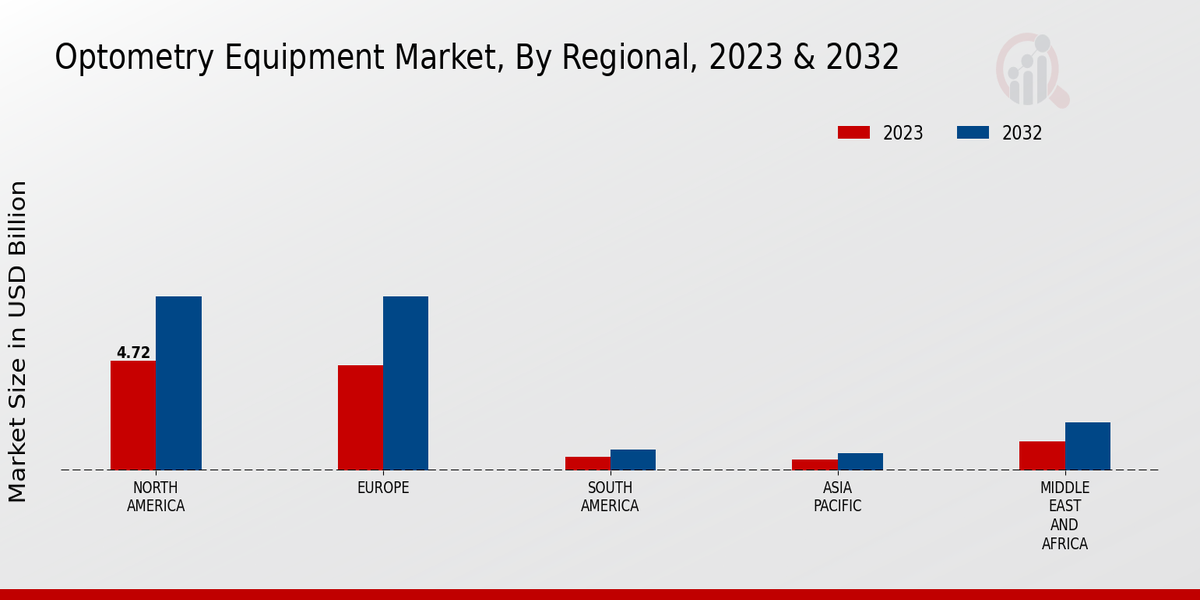 Optometry Equipment Market, By Regional, 2023 & 2032

2023 2032

Market Size in USD Billion

4.72

NORTH AMERICA

EUROPE

SOUTH AMERICA

ASIA PACIFIC

MIDDLE EAST AND AFRICA