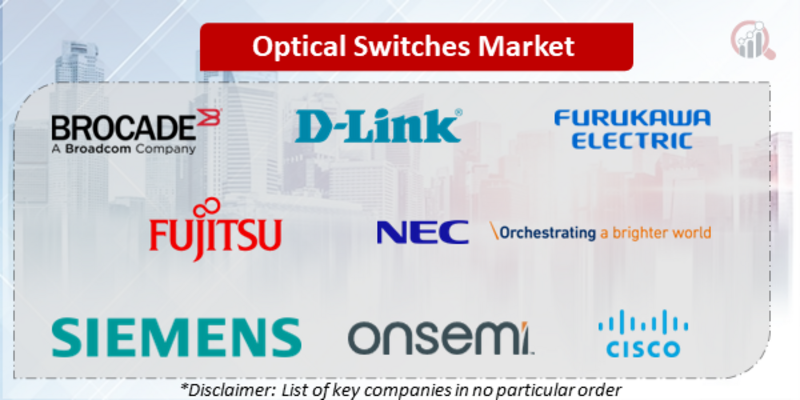 Optical Switches Market

BROCADE
A Broadcom Company

D-Link

FURUKAWA ELECTRIC

FUJITSU

NEC \Orchestrating a brighter world

SIEMENS

onsemi

CISCO

*Disclaimer: List of key companies in no particular order