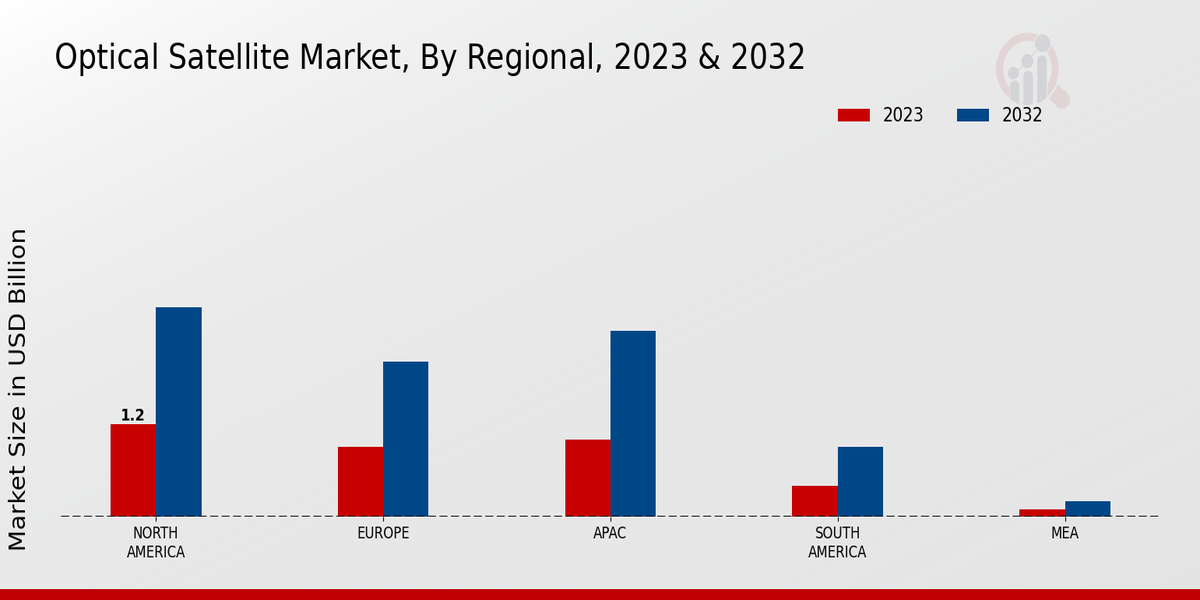 Optical Satellite Market, By Regional, 2023 & 2032

2023
2032

Market Size in USD Billion

1.2

NORTH AMERICA
EUROPE
APAC
SOUTH AMERICA
MEA