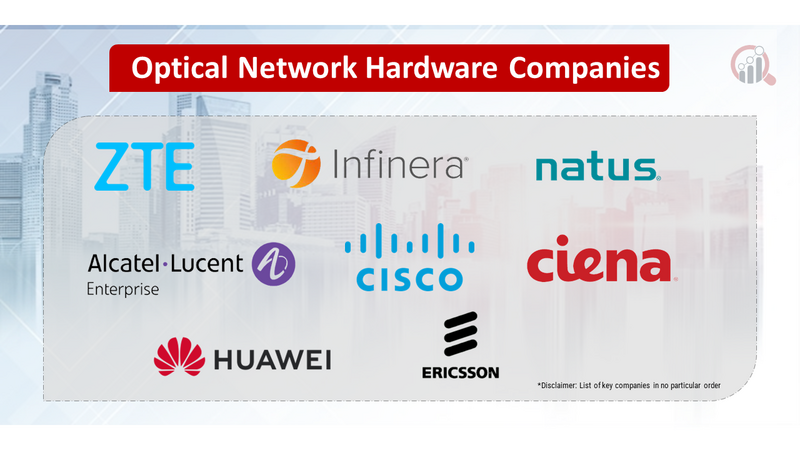 Optical Network Hardware Companies

ZTE

Infinera

natus

Alcatel·Lucent Enterprise

CISCO

ciena

HUAWEI

ERICSSON

*Disclaimer: List of key companies in no particular order