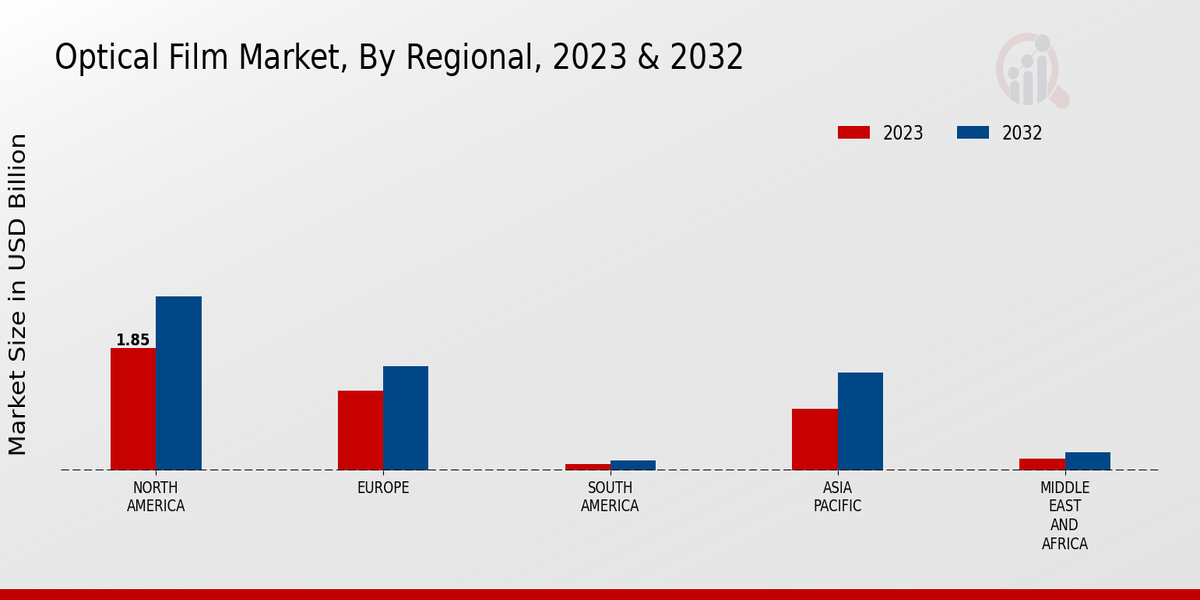 Optical Film Market, By Regional, 2023 & 2032

2023
2032

Market Size in USD Billion

1.85

NORTH AMERICA
EUROPE
SOUTH AMERICA
ASIA PACIFIC
MIDDLE EAST AND AFRICA