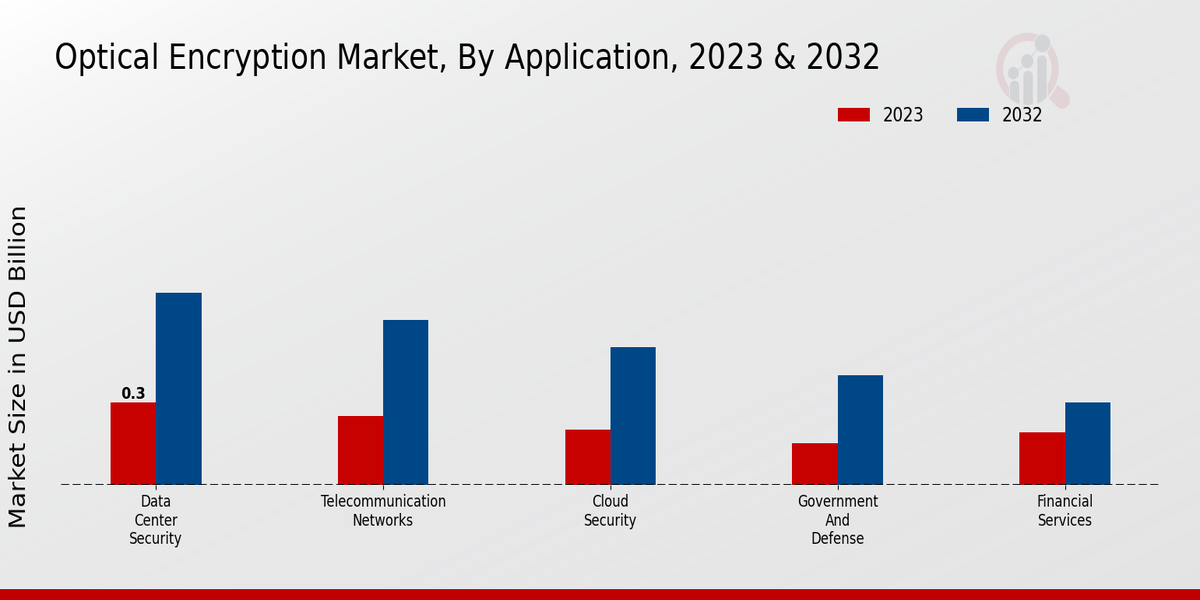 Optical Encryption Market, By Application, 2023 & 2032

2023
2032

Market Size in USD Billion

0.3

Data Center Security

Telecommunication Networks

Cloud Security

Government And Defense

Financial Services