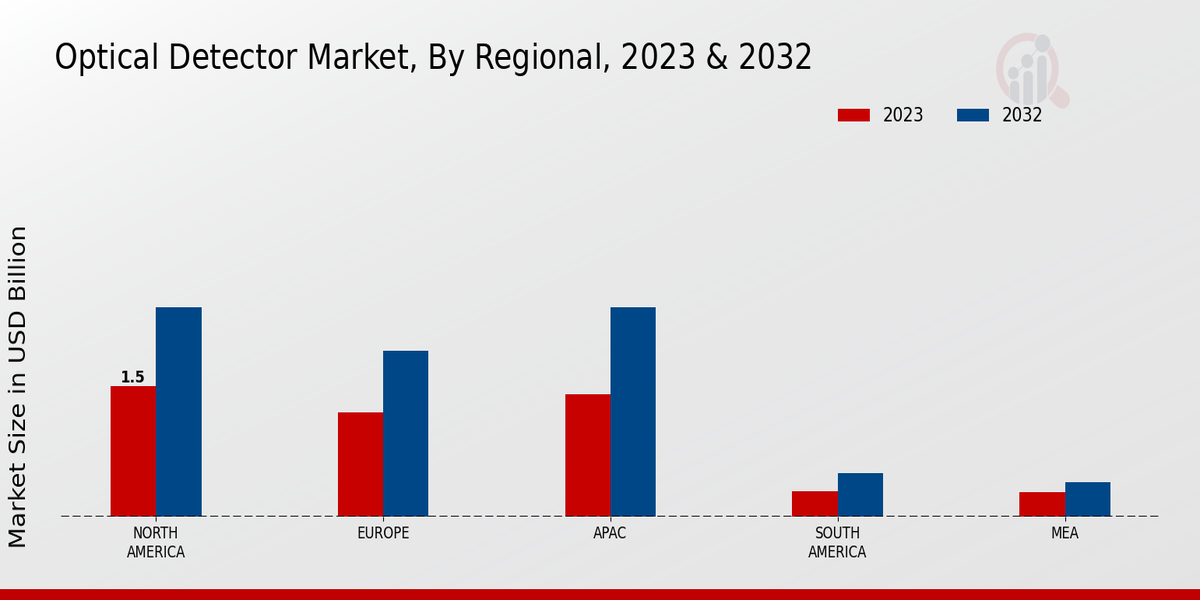 Optical Detector Market, By Regional, 2023 & 2032

2023
2032

Market Size in USD Billion

1.5

NORTH AMERICA
EUROPE
APAC
SOUTH AMERICA
MEA