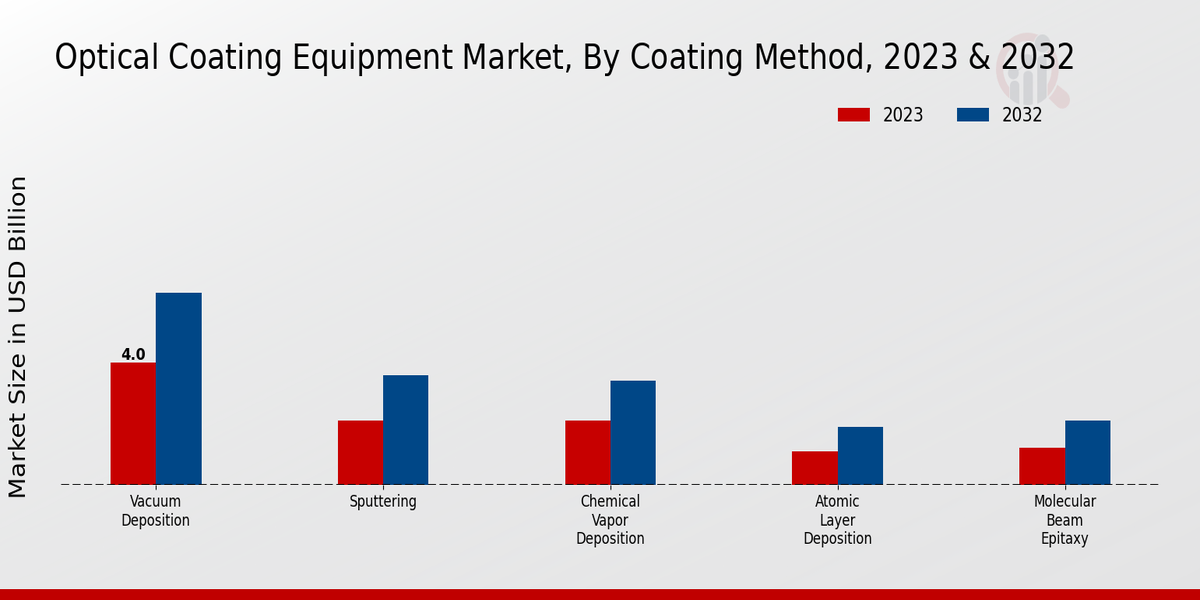 Optical Coating Equipment Market, By Coating Method, 2023 & 2032

2023
2032

Market Size in USD Billion

4.0

Vacuum Deposition

Sputtering

Chemical Vapor Deposition

Atomic Layer Deposition

Molecular Beam Epitaxy