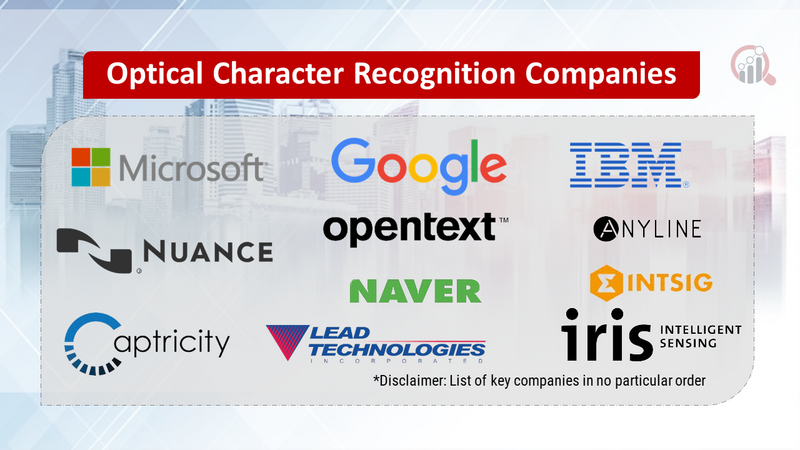 Optical Character Recognition Companies

Microsoft

Google

IBM

NUANCE

opentext™

ANYLINE

NAVER

INTSIG

Captricity

LEAD TECHNOLOGIES INCORPORATED

iris INTELLIGENT SENSING

*Disclaimer: List of key companies in no particular order