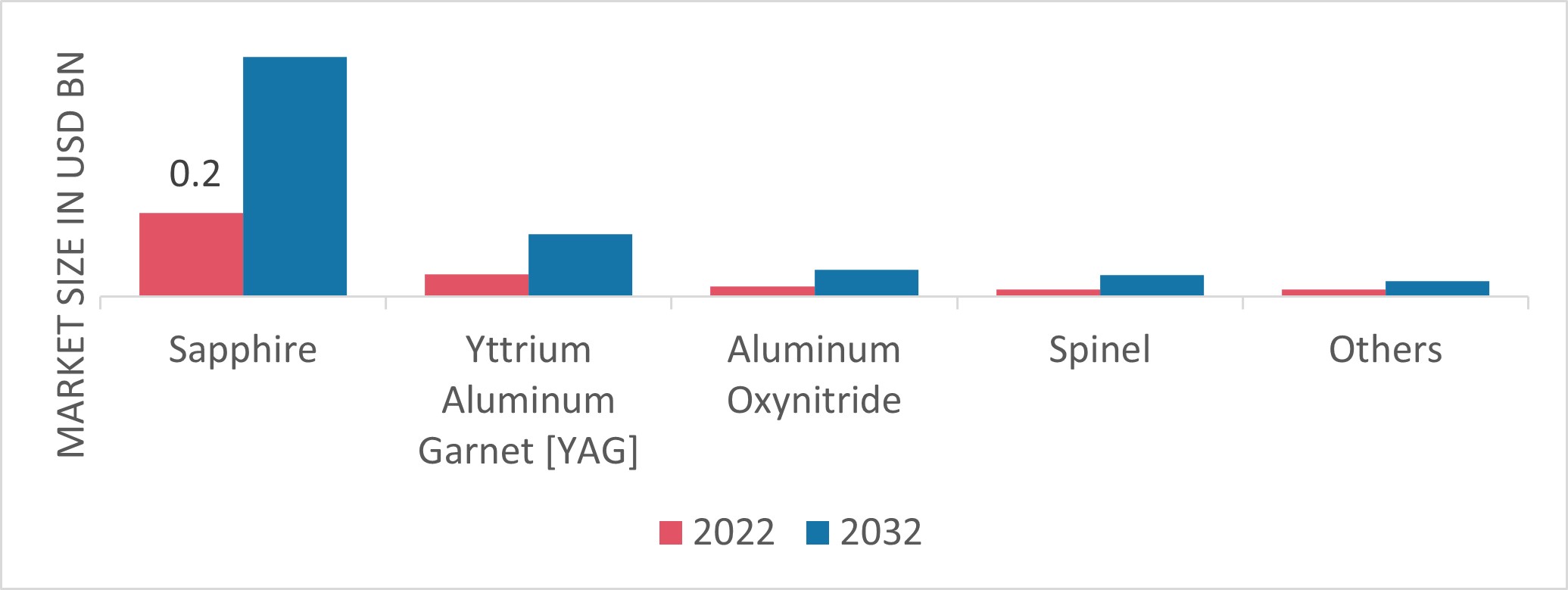 MARKET SIZE IN USD BN

0.2

Sapphire

Yttrium Aluminum Garnet [YAG]

Aluminum Oxynitride

Spinel

Others

2022 2032