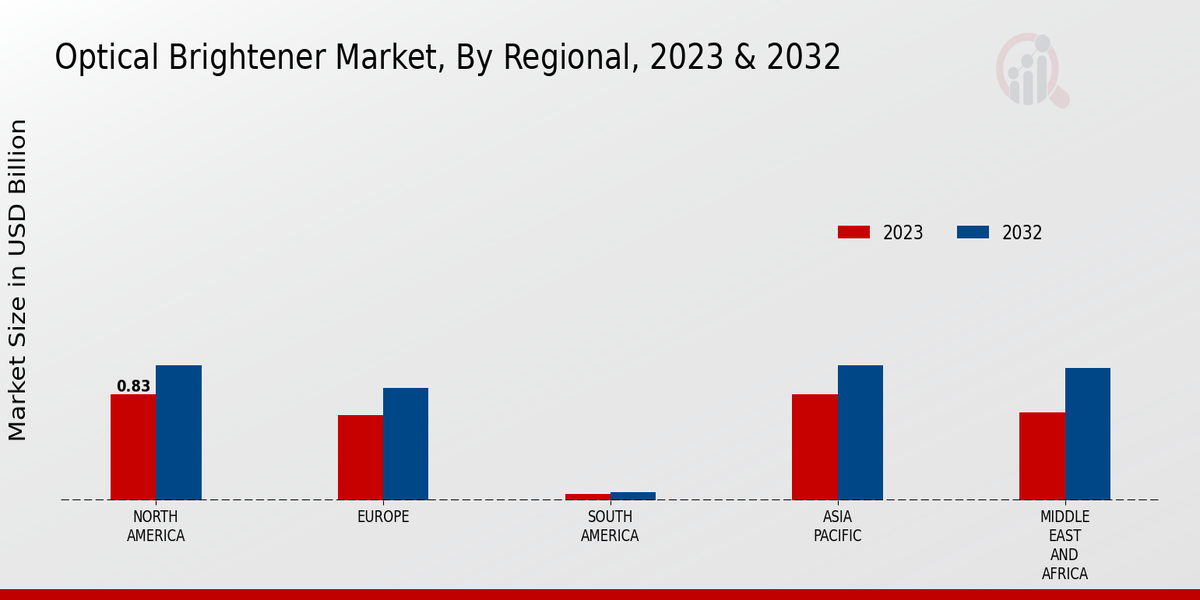 Optical Brightener Market, By Regional, 2023 & 2032

Market Size in USD Billion

2023
2032

0.83

NORTH AMERICA
EUROPE
SOUTH AMERICA
ASIA PACIFIC
MIDDLE EAST AND AFRICA