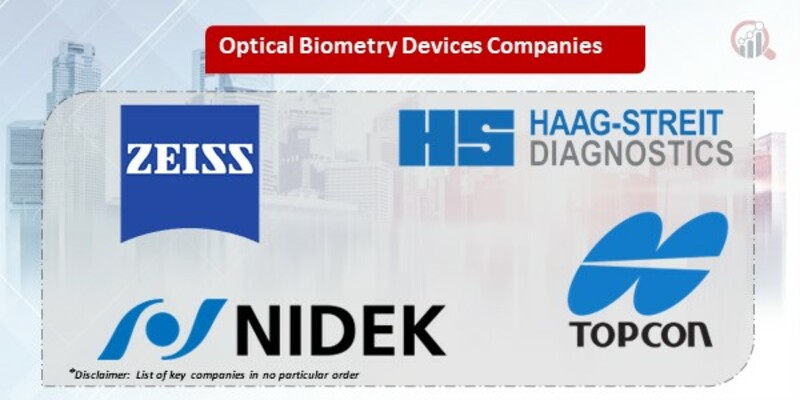 Optical Biometry Devices Companies

ZEISS

HS HAAG-STREIT DIAGNOSTICS

NIDEK

TOPCON

*Disclaimer: List of key companies in no particular order