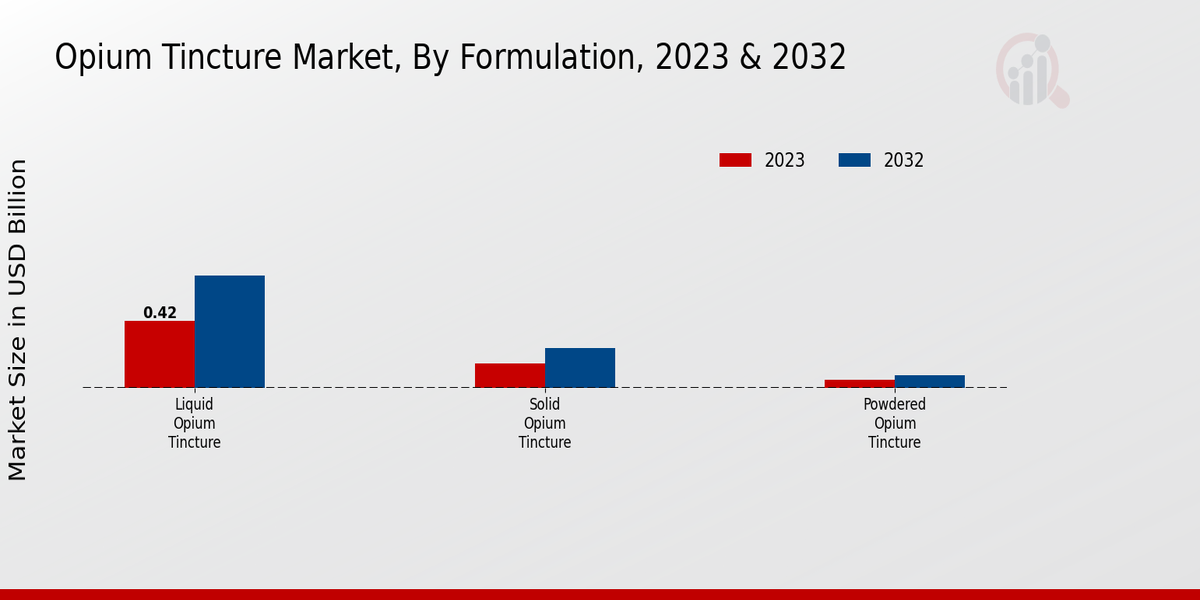 Opium Tincture Market, By Formulation, 2023 & 2032

2023
2032

Market Size in USD Billion

0.42

Liquid Opium Tincture

Solid Opium Tincture

Powdered Opium Tincture