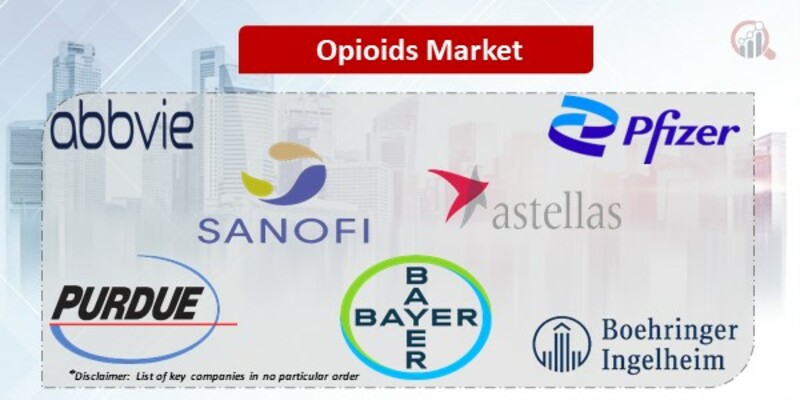 Opioids Market

abbvie

Pfizer

SANOFI

astellas

PURDUE

BAYER
BAYER

Boehringer Ingelheim

*Disclaimer: List of key companies in no particular order