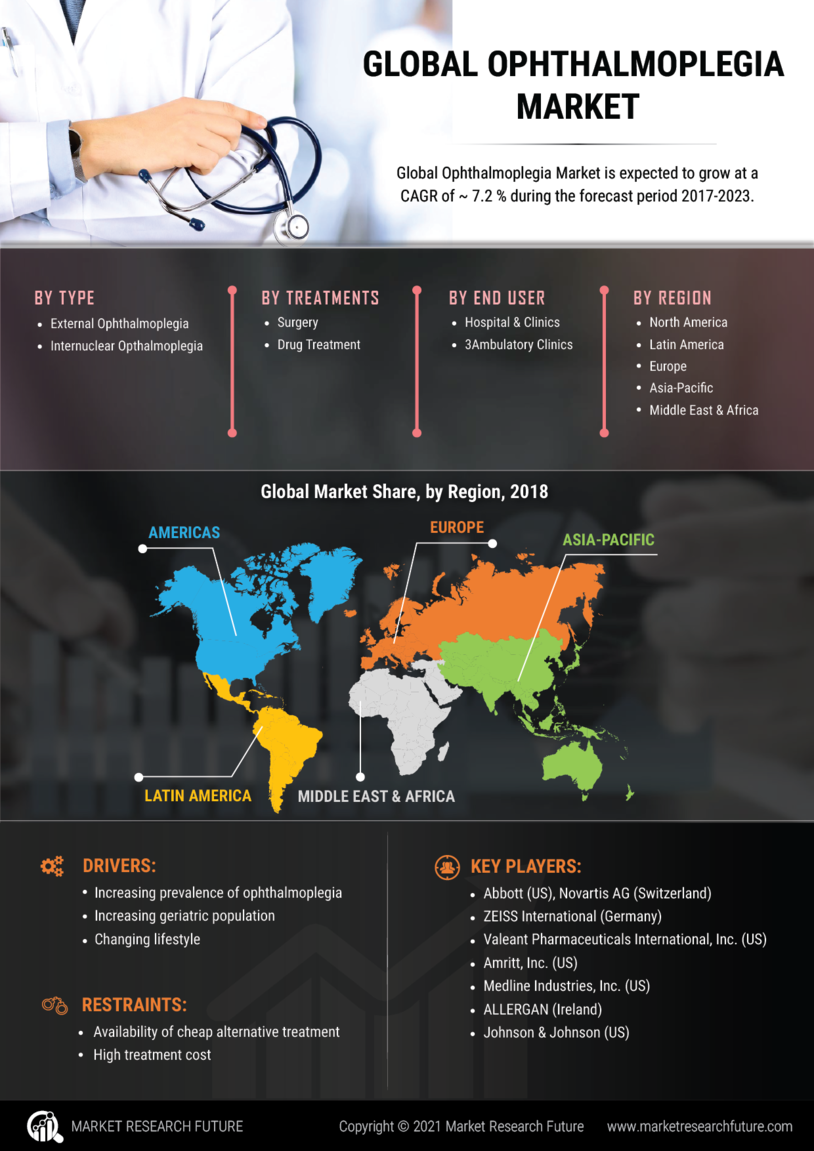 GLOBAL OPHTHALMOPLEGIA MARKET

Global Ophthalmoplegia Market is expected to grow at a CAGR of ~ 7.2 % during the forecast period 2017-2023.

BY TYPE
- External Ophthalmoplegia
- Internuclear Opthalmoplegia

BY TREATMENTS
- Surgery
- Drug Treatment

BY END USER
- Hospital & Clinics
- 3Ambulatory Clinics

BY REGION
- North America
- Latin America
- Europe
- Asia-Pacific
- Middle East & Africa

Global Market Share, by Region, 2018

AMERICAS
EUROPE
ASIA-PACIFIC
LATIN AMERICA
MIDDLE EAST & AFRICA

DRIVERS:
- Increasing prevalence of ophthalmoplegia
- Increasing geriatric population
- Changing lifestyle

RESTRAINTS:
- Availability of cheap alternative treatment
- High treatment cost

KEY PLAYERS:
- Abbott (US), Novartis AG (Switzerland)
- ZEISS International (Germany)
- Valeant Pharmaceuticals International, Inc. (US)
- Amritt, Inc. (US)
- Medline Industries, Inc. (US)
- ALLERGAN (Ireland)
- Johnson & Johnson (US)

MARKET RESEARCH FUTURE
Copyright © 2021 Market Research Future
www.marketresearchfuture.com