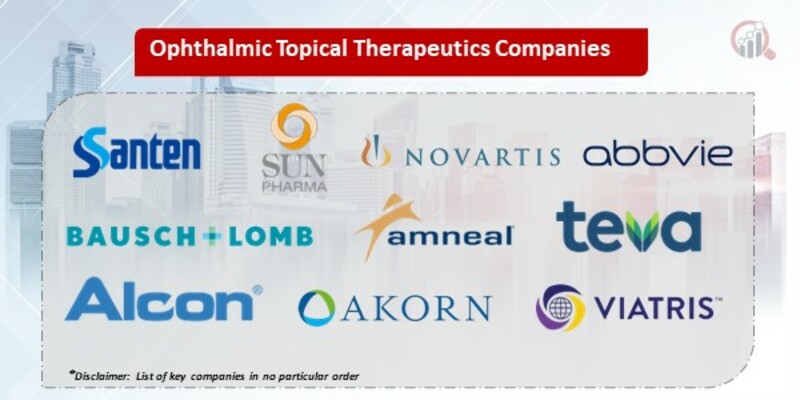 Ophthalmic Topical Therapeutics Companies

Santen
SUN PHARMA
NOVARTIS
abbvie
BAUSCH + LOMB
amneal
teva
Alcon®
AKORN
VIATRIS™

*Disclaimer: List of key companies in no particular order