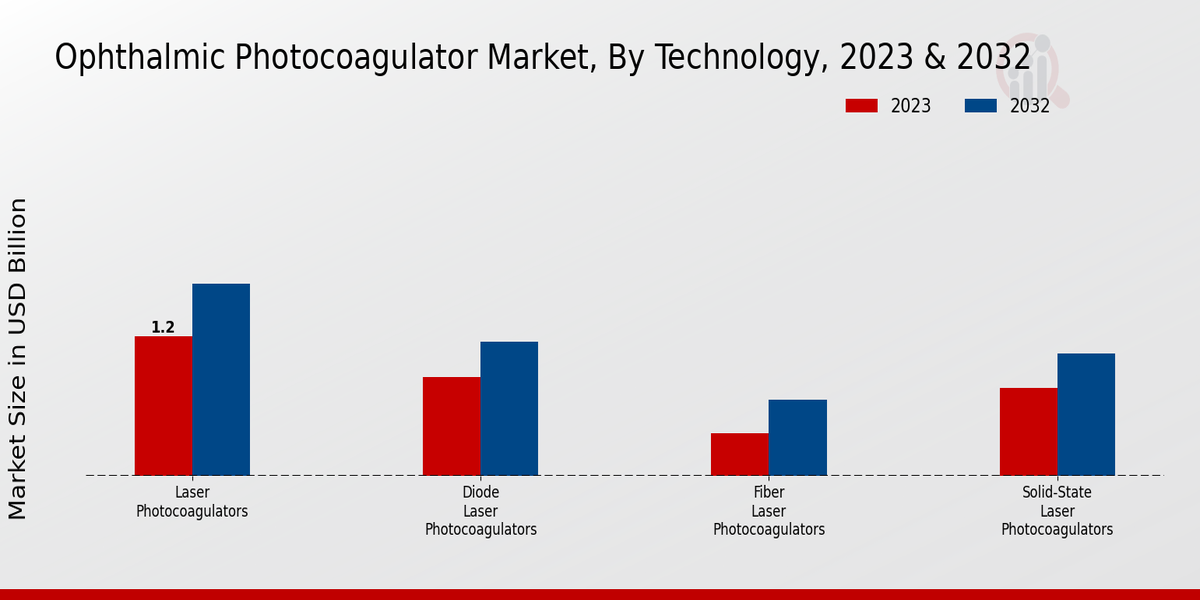 Ophthalmic Photocoagulator Market, By Technology, 2023 & 2032

2023 2032

Market Size in USD Billion

1.2

Laser Photocoagulators

Diode Laser Photocoagulators

Fiber Laser Photocoagulators

Solid-State Laser Photocoagulators