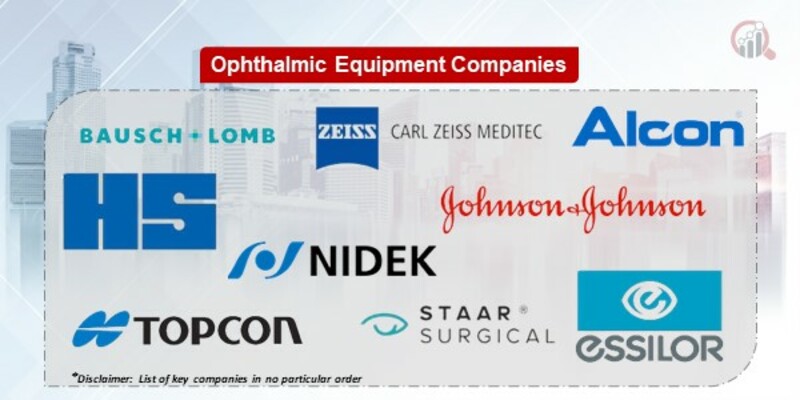 Ophthalmic Equipment Companies

BAUSCH + LOMB

ZEISS CARL ZEISS MEDITEC

Alcon

HS

Johnson & Johnson

NIDEK

TOPCON

STAAR® SURGICAL

essilor

*Disclaimer: List of key companies in no particular order