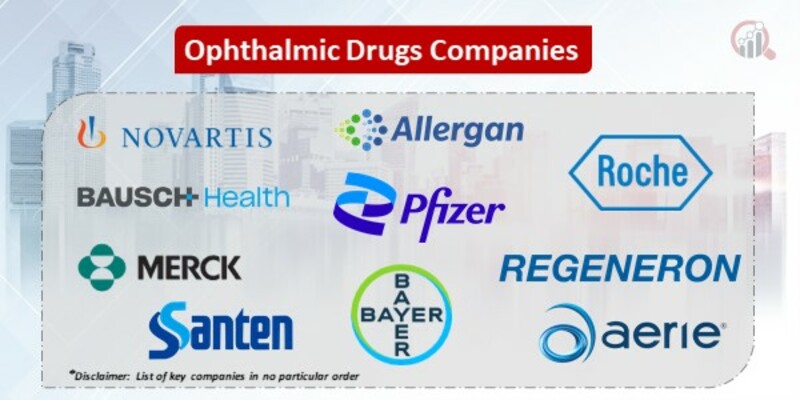 Ophthalmic Drugs Companies

NOVARTIS

Allergan

Roche

BAUSCH Health

Pfizer

MERCK

REGENERON

Santen

BAYER
BAYER

aerie

*Disclaimer: List of key companies in no particular order