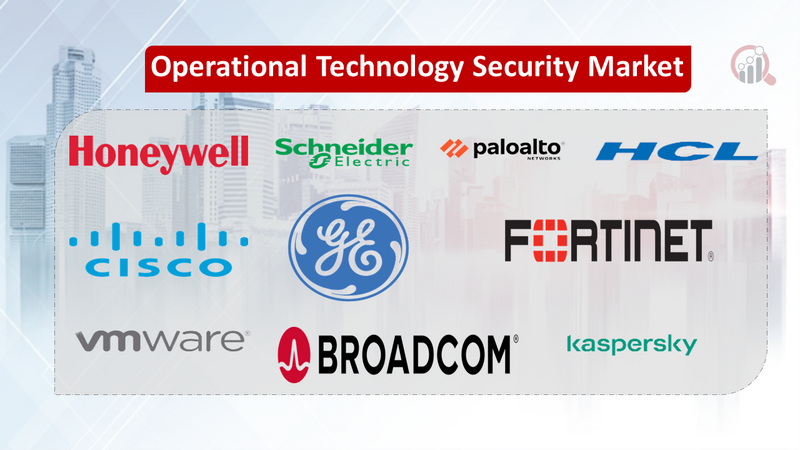 Operational Technology Security Market

Honeywell

Schneider Electric

paloalto NETWORKS

HCL

CISCO

GE

FORTINET

vmware

BROADCOM

kaspersky