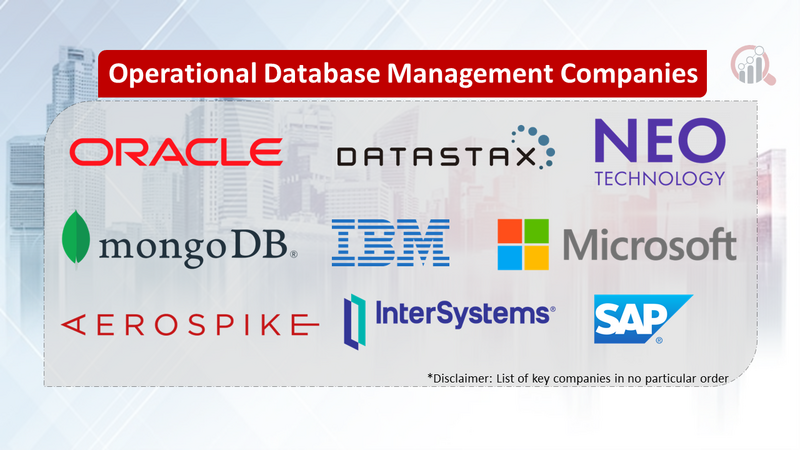 Operational Database Management Companies

ORACLE

DATASTAX

NEO TECHNOLOGY

mongoDB®

IBM

Microsoft

AEROSPIKE

InterSystems®

SAP®

*Disclaimer: List of key companies in no particular order