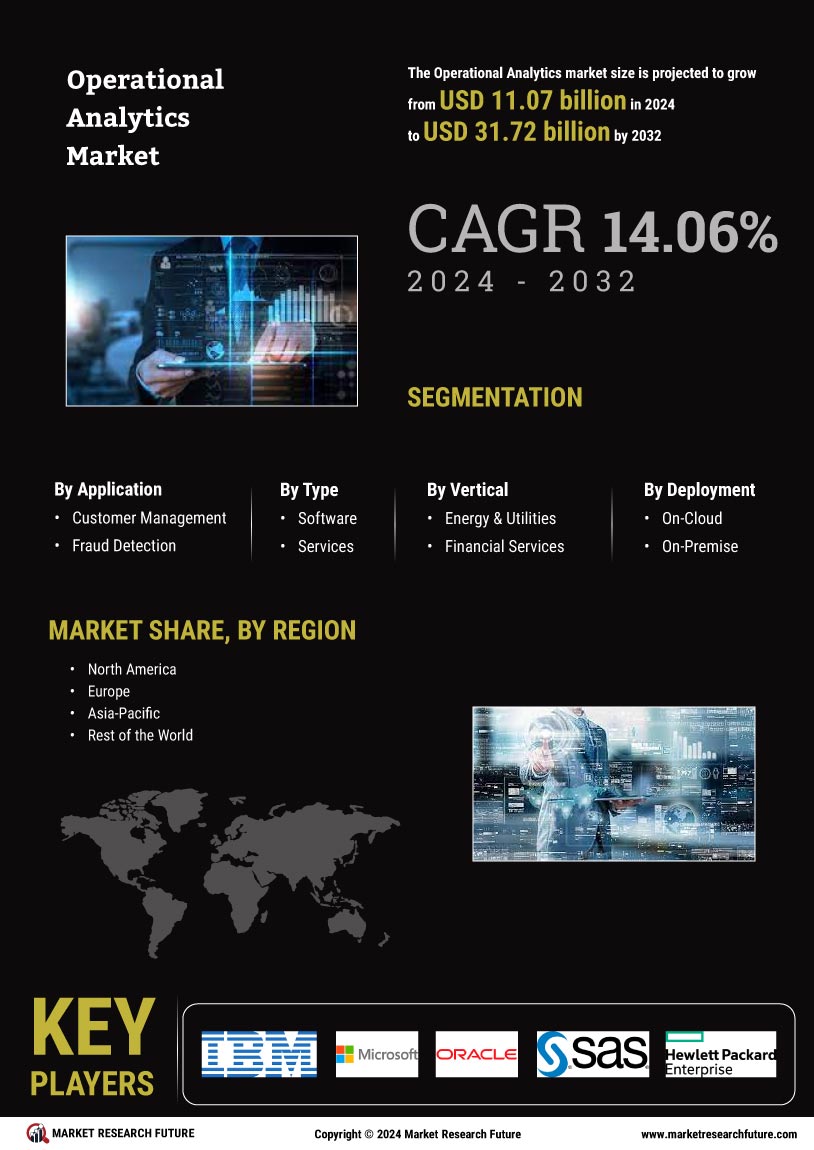 Operational Analytics Market

The Operational Analytics market size is projected to grow from USD 11.07 billion in 2024 to USD 31.72 billion by 2032

CAGR 14.06%
2024 - 2032

SEGMENTATION

By Application
• Customer Management
• Fraud Detection

By Type
• Software
• Services

By Vertical
• Energy & Utilities
• Financial Services

By Deployment
• On-Cloud
• On-Premise

MARKET SHARE, BY REGION
• North America
• Europe
• Asia-Pacific
• Rest of the World

KEY PLAYERS

IBM
Microsoft
ORACLE
sas
Hewlett Packard Enterprise

MARKET RESEARCH FUTURE
Copyright © 2024 Market Research Future
www.marketresearchfuture.com