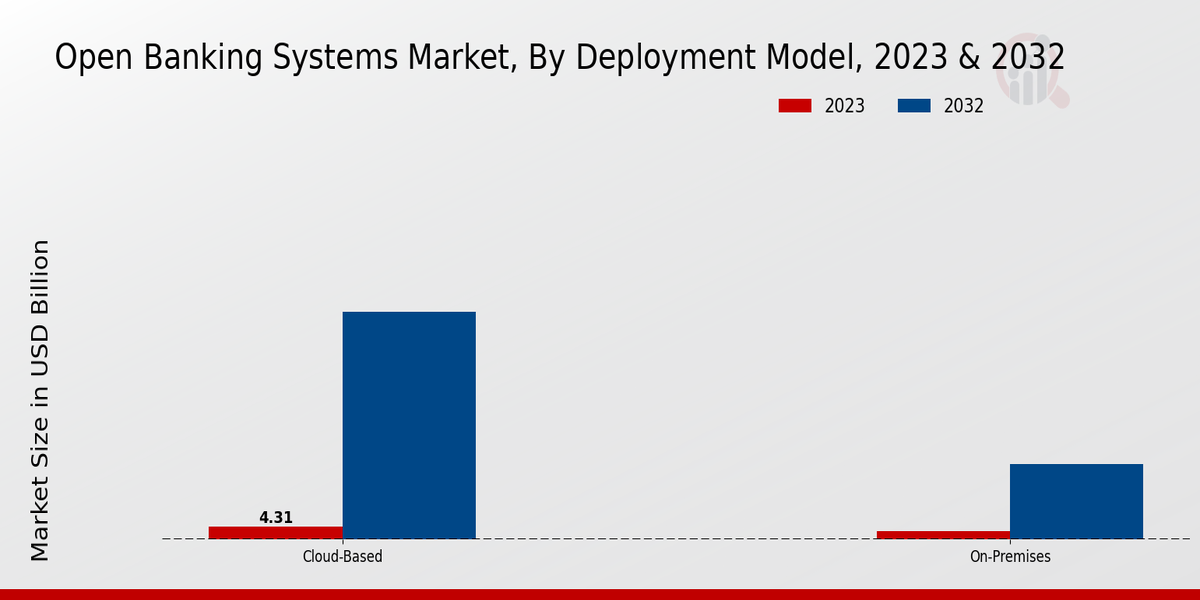 Open Banking Systems Market, By Deployment Model, 2023 & 2032

2023 2032

Market Size in USD Billion

4.31

Cloud-Based

On-Premises