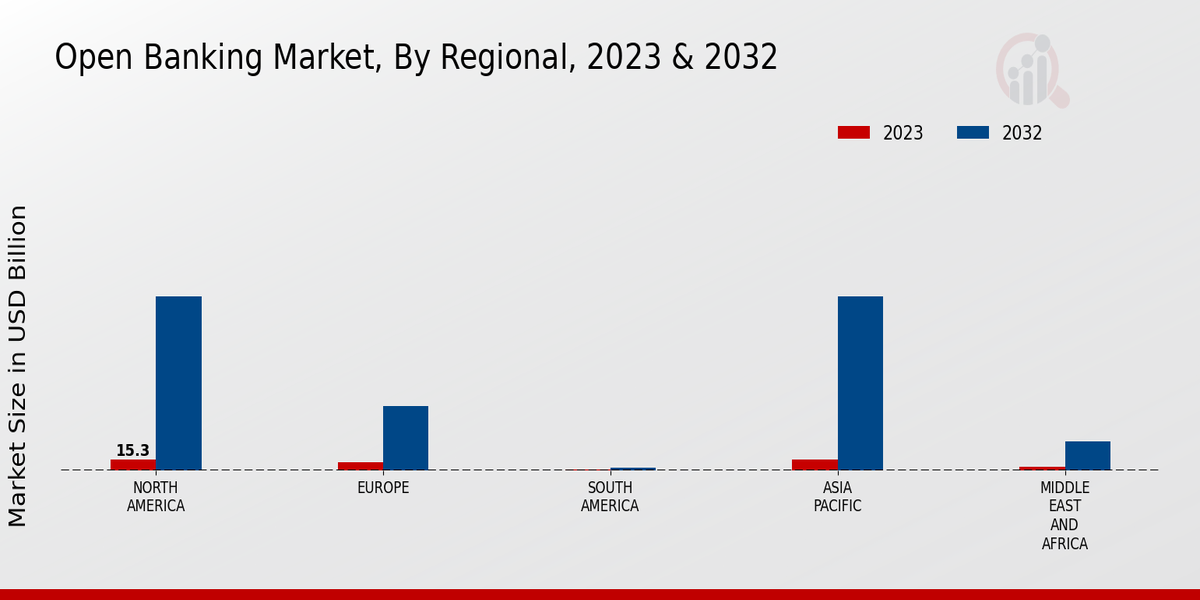 Open Banking Market, By Regional, 2023 & 2032

2023
2032

Market Size in USD Billion

15.3

NORTH AMERICA
EUROPE
SOUTH AMERICA
ASIA PACIFIC
MIDDLE EAST AND AFRICA