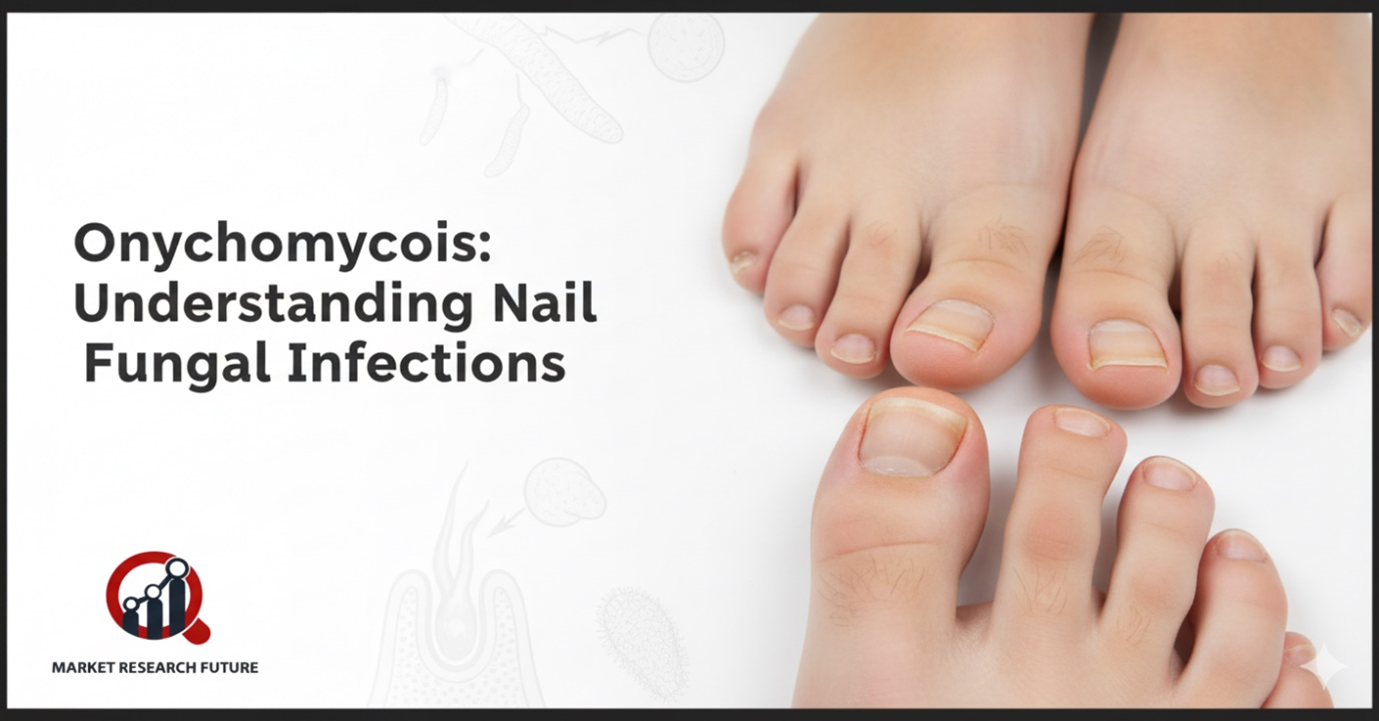 Onychomycois: Understanding Nail Fungal Infections

MARKET RESEARCH FUTURE