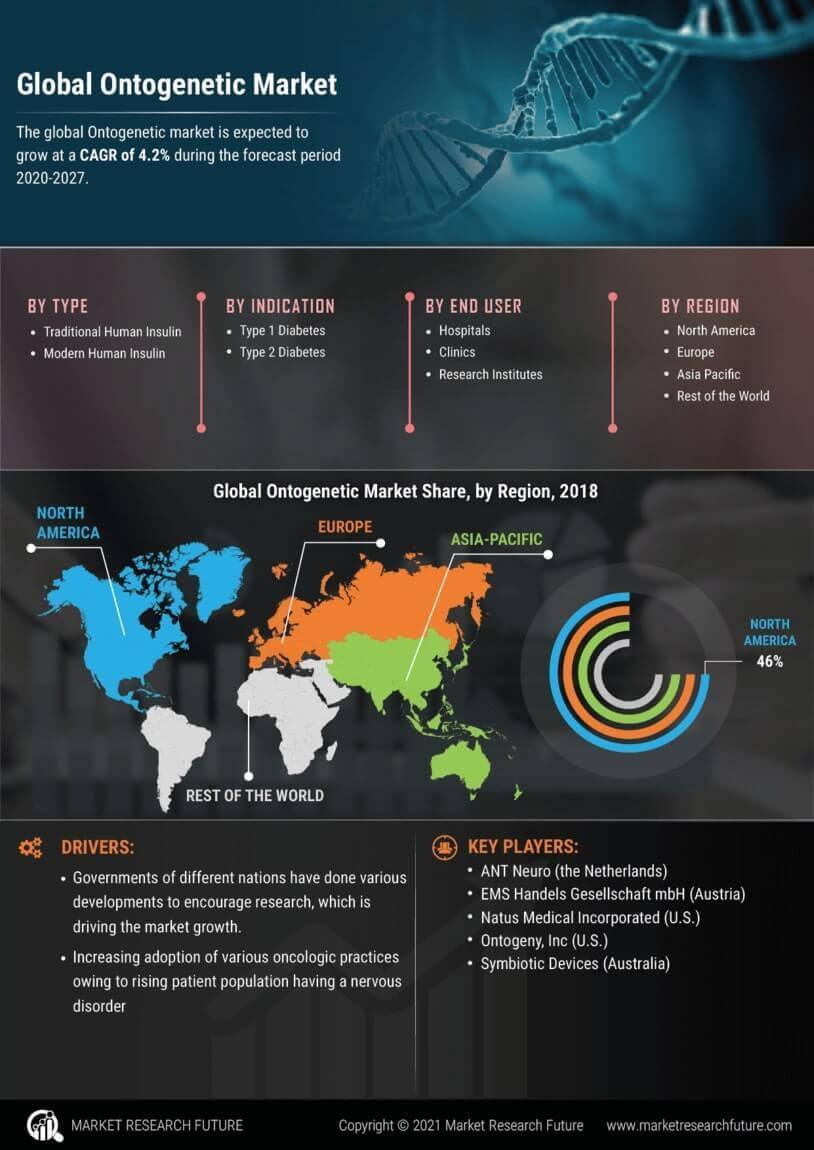 Global Ontogenetic Market

The global Ontogenetic market is expected to grow at a CAGR of 4.2% during the forecast period 2020-2027.

BY TYPE
- Traditional Human Insulin
- Modern Human Insulin

BY INDICATION
- Type 1 Diabetes
- Type 2 Diabetes

BY END USER
- Hospitals
- Clinics
- Research Institutes

BY REGION
- North America
- Europe
- Asia Pacific
- Rest of the World

Global Ontogenetic Market Share, by Region, 2018

NORTH AMERICA

EUROPE

ASIA-PACIFIC

REST OF THE WORLD

NORTH AMERICA
46%

DRIVERS:
- Governments of different nations have done various developments to encourage research, which is driving the market growth.
- Increasing adoption of various oncologic practices owing to rising patient population having a nervous disorder

KEY PLAYERS:
- ANT Neuro (the Netherlands)
- EMS Handels Gesellschaft mbH (Austria)
- Natus Medical Incorporated (U.S.)
- Ontogeny, Inc (U.S.)
- Symbiotic Devices (Australia)

MARKET RESEARCH FUTURE

Copyright © 2021 Market Research Future

www.marketresearchfuture.com