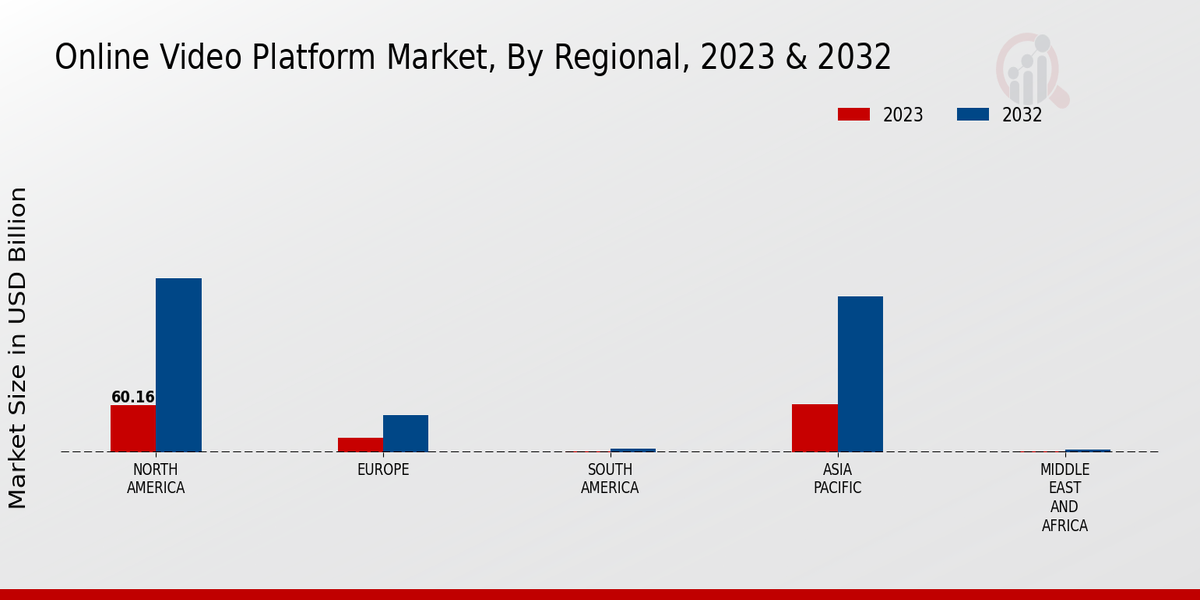 Online Video Platform Market, By Regional, 2023 & 2032

2023
2032

Market Size in USD Billion

60.16

NORTH AMERICA
EUROPE
SOUTH AMERICA
ASIA PACIFIC
MIDDLE EAST AND AFRICA