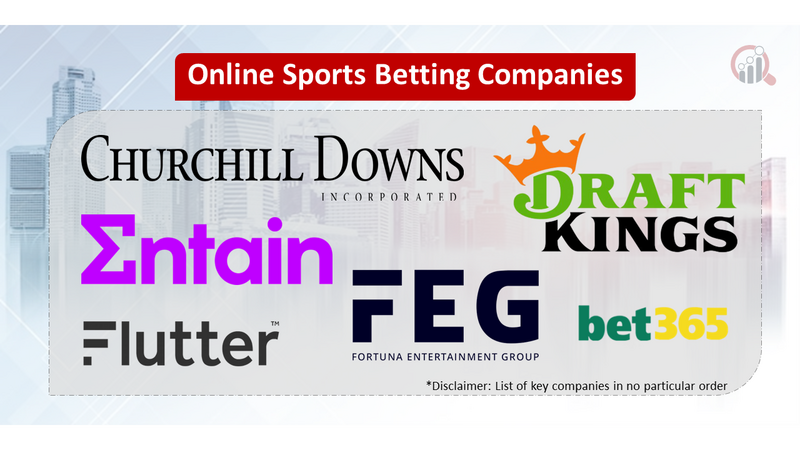 Online Sports Betting Companies

CHURCHILL DOWNS
INCORPORATED

DRAFT KINGS

Entain

FEG
FORTUNA ENTERTAINMENT GROUP

Flutter™

bet365

*Disclaimer: List of key companies in no particular order