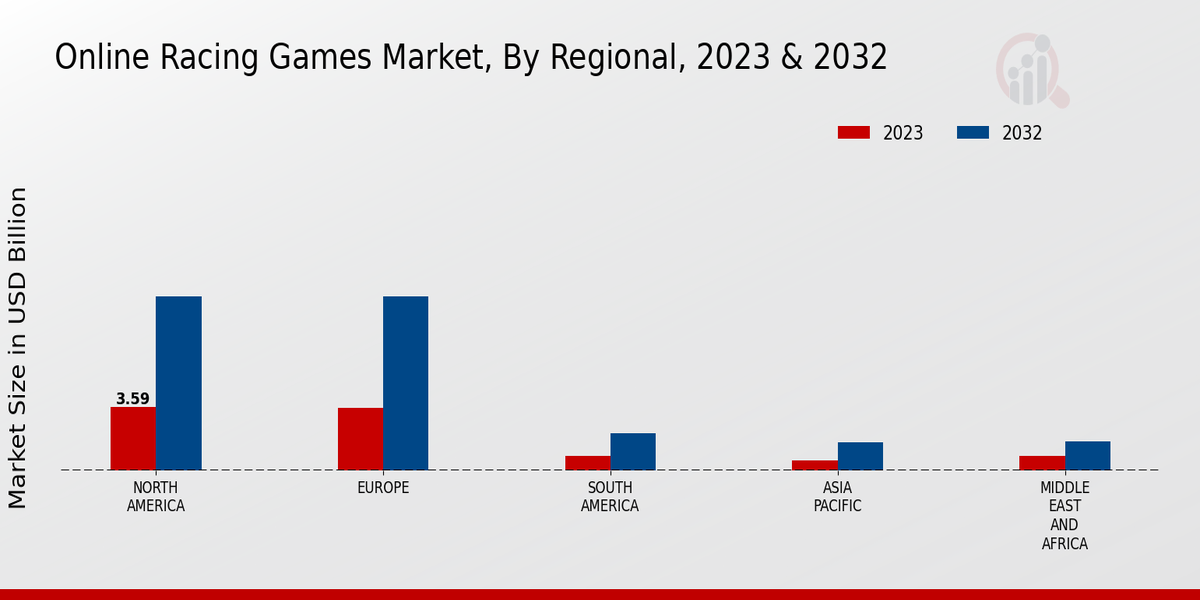 Online Racing Games Market, By Regional, 2023 & 2032

2023
2032

Market Size in USD Billion

3.59

NORTH AMERICA
EUROPE
SOUTH AMERICA
ASIA PACIFIC
MIDDLE EAST AND AFRICA