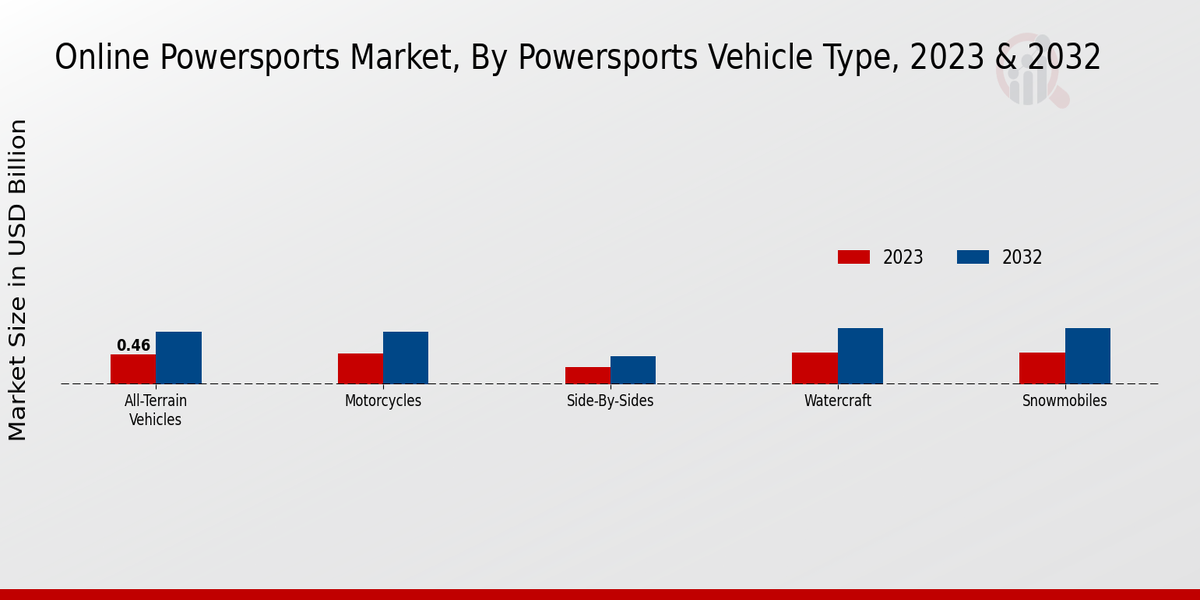 Online Powersports Market, By Powersports Vehicle Type, 2023 & 2032

Market Size in USD Billion

2023
2032

0.46

All-Terrain Vehicles
Motorcycles
Side-By-Sides
Watercraft
Snowmobiles