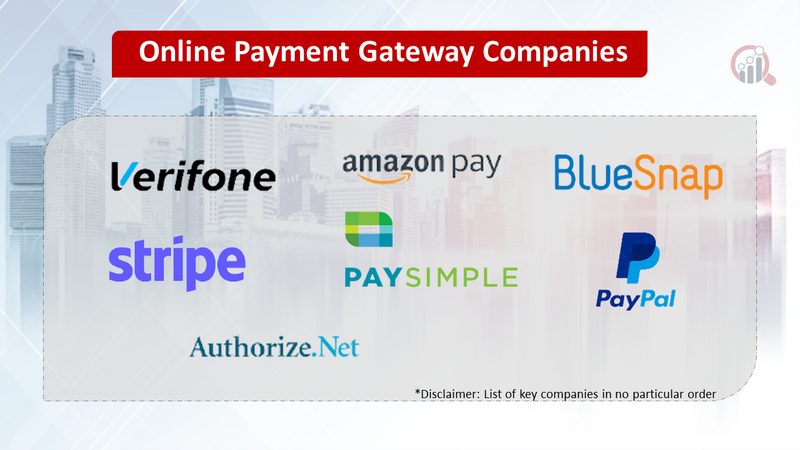 Online Payment Gateway Companies

Verifone

amazon pay

BlueSnap

stripe

PAYSIMPLE

PayPal

Authorize.Net

*Disclaimer: List of key companies in no particular order