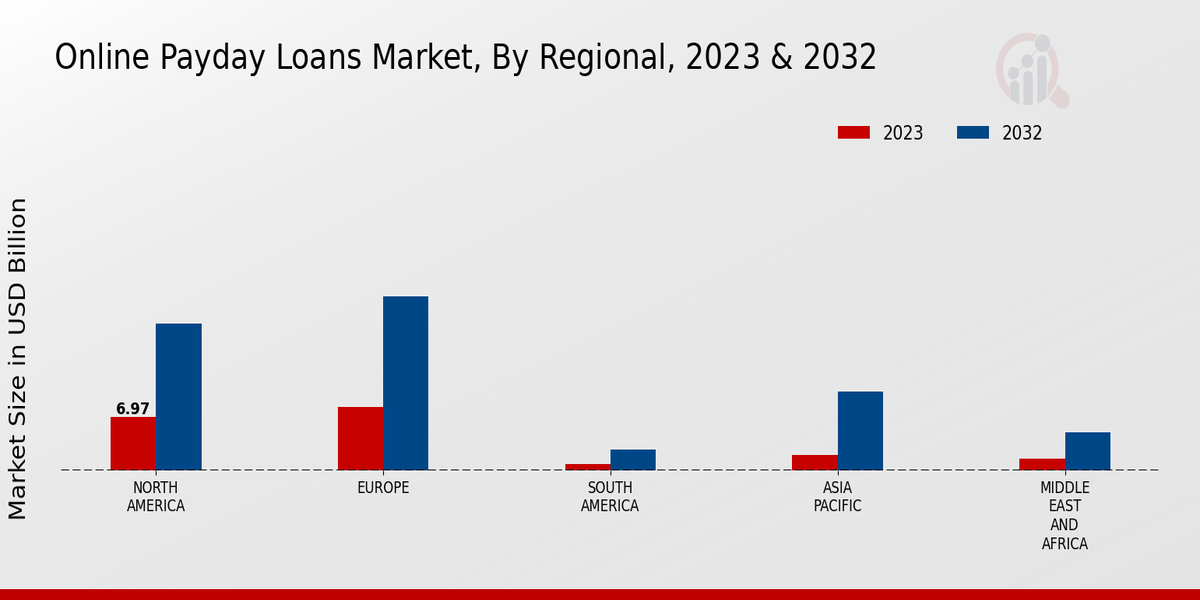 Online Payday Loans Market, By Regional, 2023 & 2032

2023
2032

Market Size in USD Billion

6.97

NORTH AMERICA

EUROPE

SOUTH AMERICA

ASIA PACIFIC

MIDDLE EAST AND AFRICA