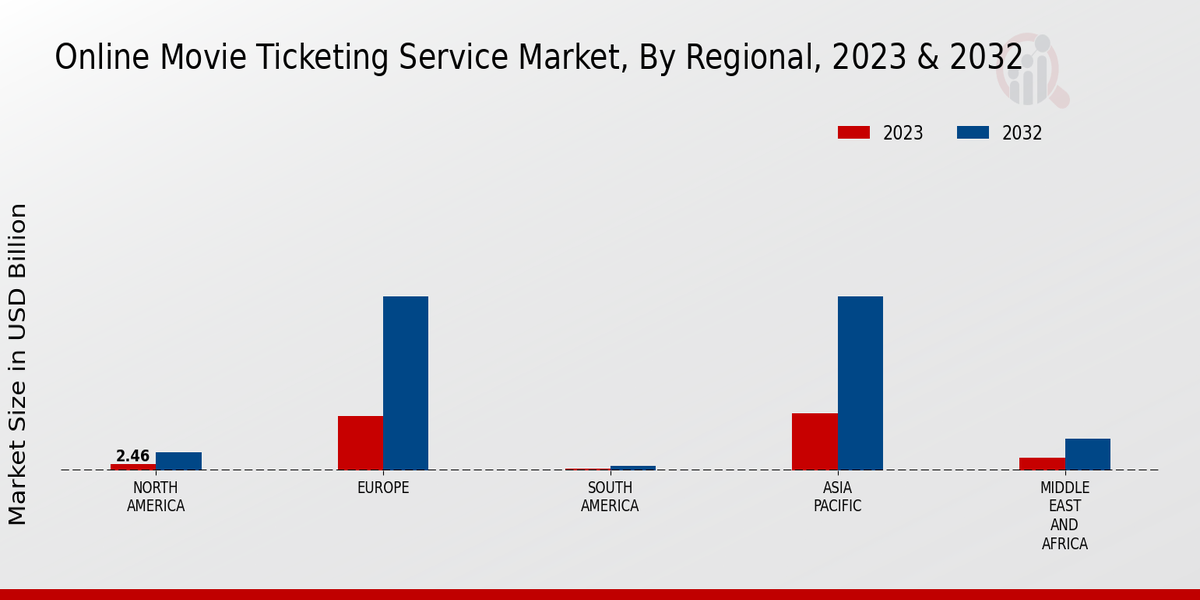 Online Movie Ticketing Service Market, By Regional, 2023 & 2032

2023
2032

Market Size in USD Billion

2.46

NORTH AMERICA
EUROPE
SOUTH AMERICA
ASIA PACIFIC
MIDDLE EAST AND AFRICA