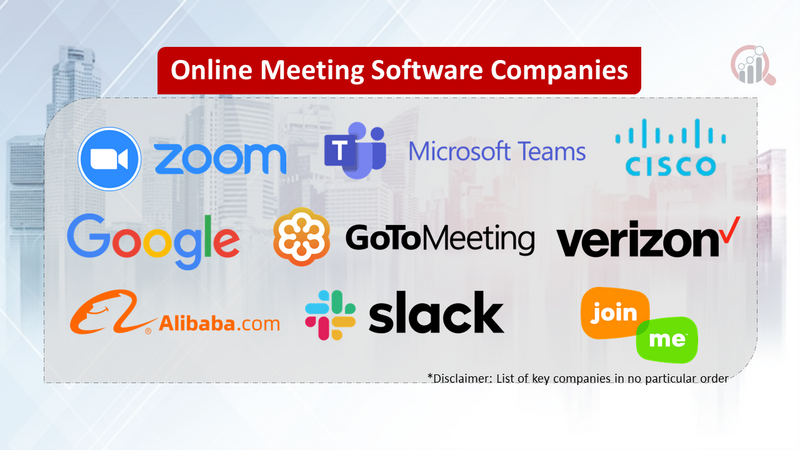 Online Meeting Software Companies

zoom

T

Microsoft Teams

CISCO

Google

GoToMeeting

verizon

Alibaba.com

slack

join me

*Disclaimer: List of key companies in no particular order