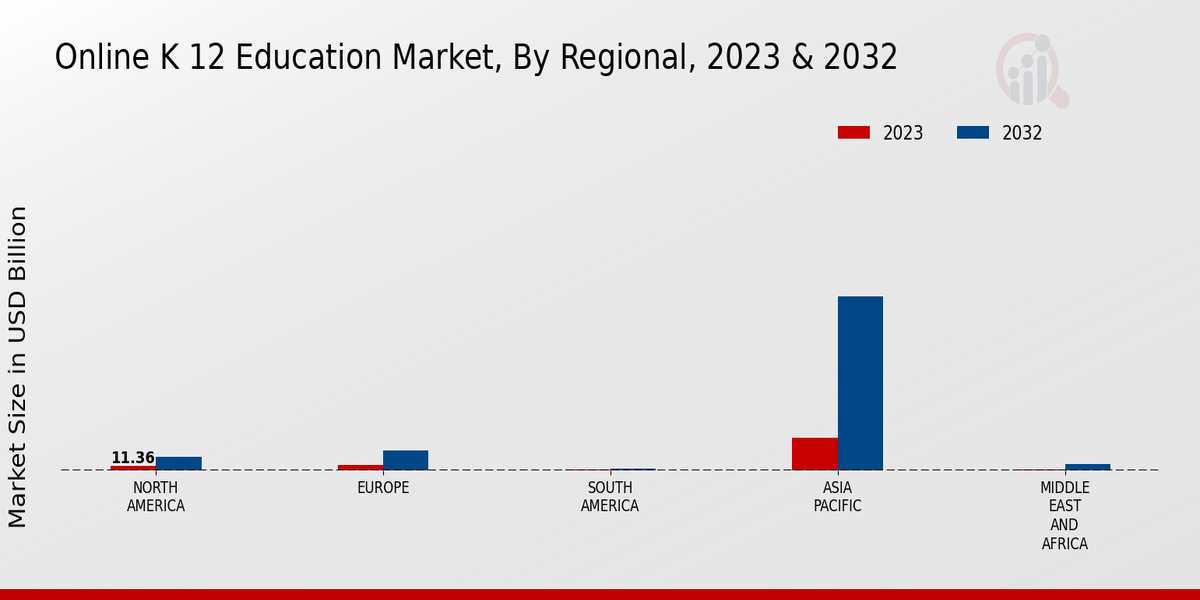 Online K 12 Education Market, By Regional, 2023 & 2032

2023
2032

Market Size in USD Billion

11.36

NORTH AMERICA
EUROPE
SOUTH AMERICA
ASIA PACIFIC
MIDDLE EAST AND AFRICA