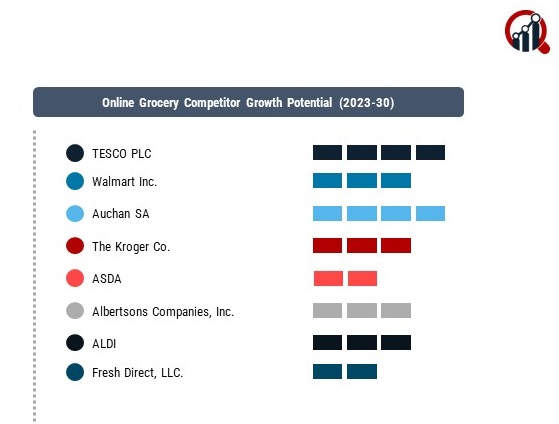 Online Grocery Competitor Growth Potential (2023-30)

TESCO PLC

Walmart Inc.

Auchan SA

The Kroger Co.

ASDA

Albertsons Companies, Inc.

ALDI

Fresh Direct, LLC.