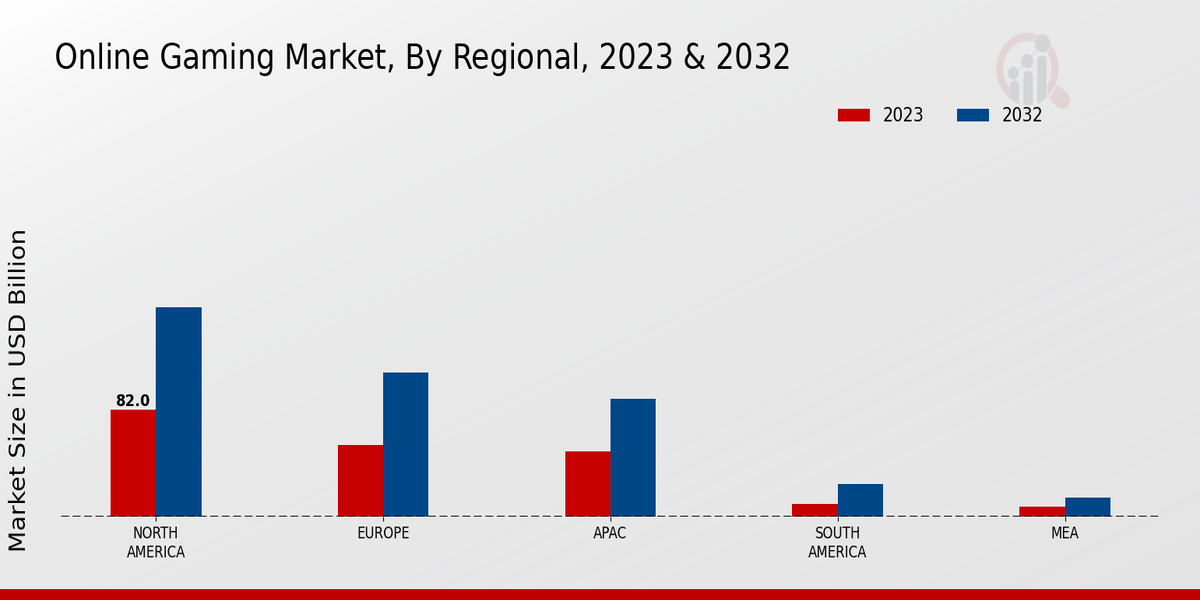 Online Gaming Market, By Regional, 2023 & 2032

2023
2032

Market Size in USD Billion

82.0

NORTH AMERICA
EUROPE
APAC
SOUTH AMERICA
MEA