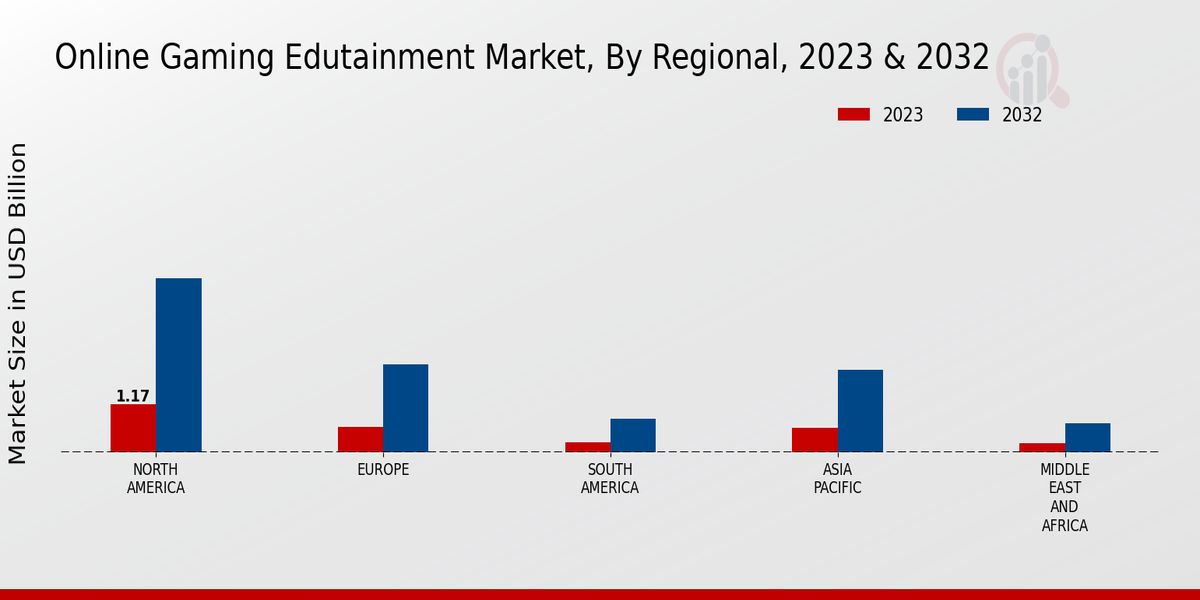 Online Gaming Edutainment Market, By Regional, 2023 & 2032

2023
2032

Market Size in USD Billion

1.17

NORTH AMERICA
EUROPE
SOUTH AMERICA
ASIA PACIFIC
MIDDLE EAST AND AFRICA