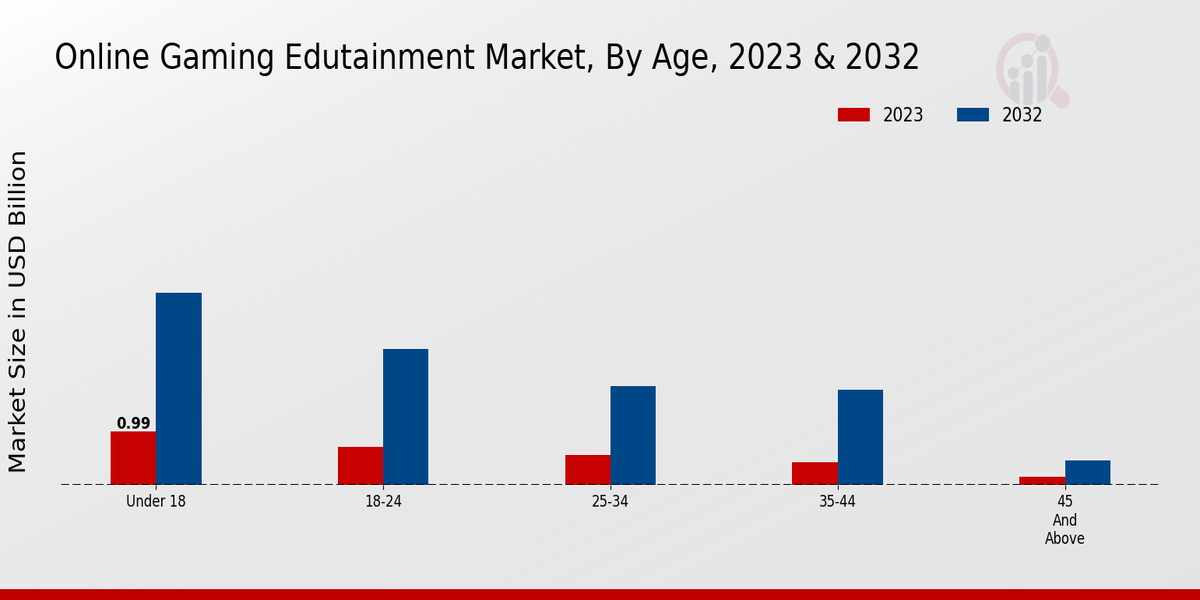 Online Gaming Edutainment Market, By Age, 2023 & 2032

2023
2032

Market Size in USD Billion

0.99

Under 18
18-24
25-34
35-44
45 And Above