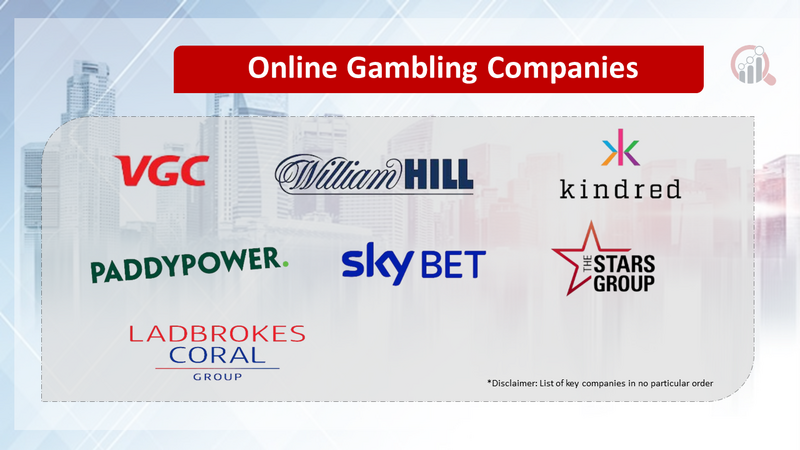 Online Gambling Companies

VGC

William HILL

kindred

PADDYPOWER.

sky BET

THE STARS GROUP

LADBROKES CORAL GROUP

*Disclaimer: List of key companies in no particular order