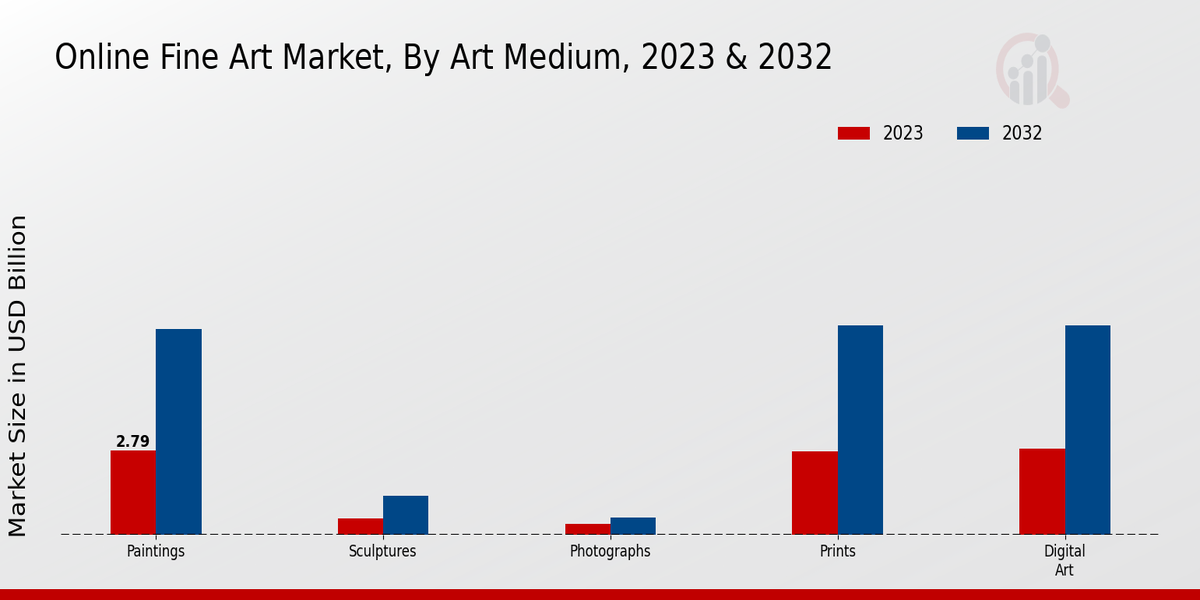 Online Fine Art Market, By Art Medium, 2023 & 2032

2023
2032

Market Size in USD Billion

2.79

Paintings
Sculptures
Photographs
Prints
Digital Art